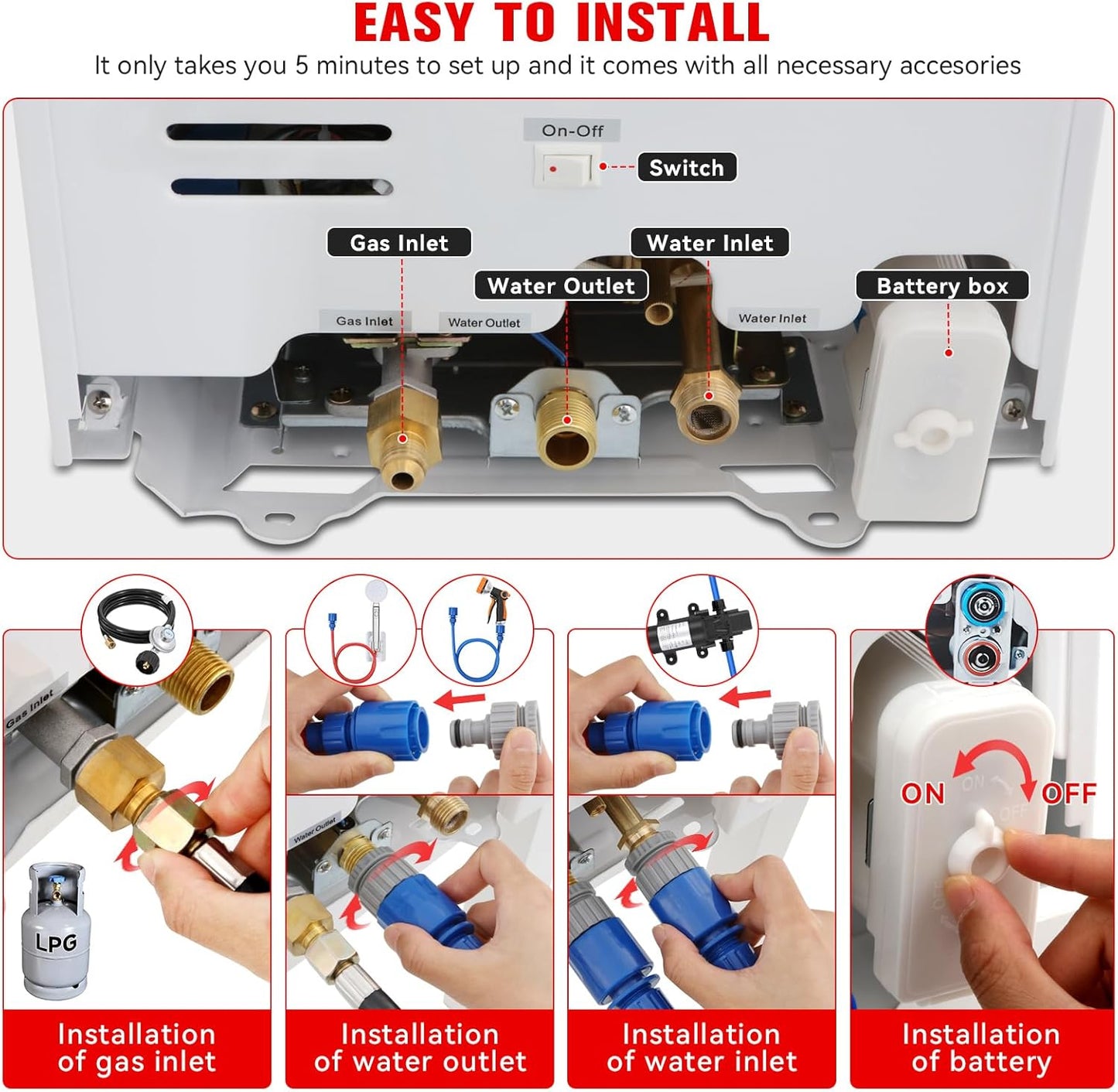 EASY TO INSTALL

It only takes you 5 minutes to set up and it comes with all necessary accesories

On-Off

Switch

Gas Inlet

Water Inlet

Water Outlet

Battery box

Gas Inlet

Water Outlet

Water Inlet

Gas Inlet

LPG

Water Outlet

ON

ON

OFF

OFF

Installation of gas inlet

Installation of water outlet

Installation of water inlet

Installation of battery